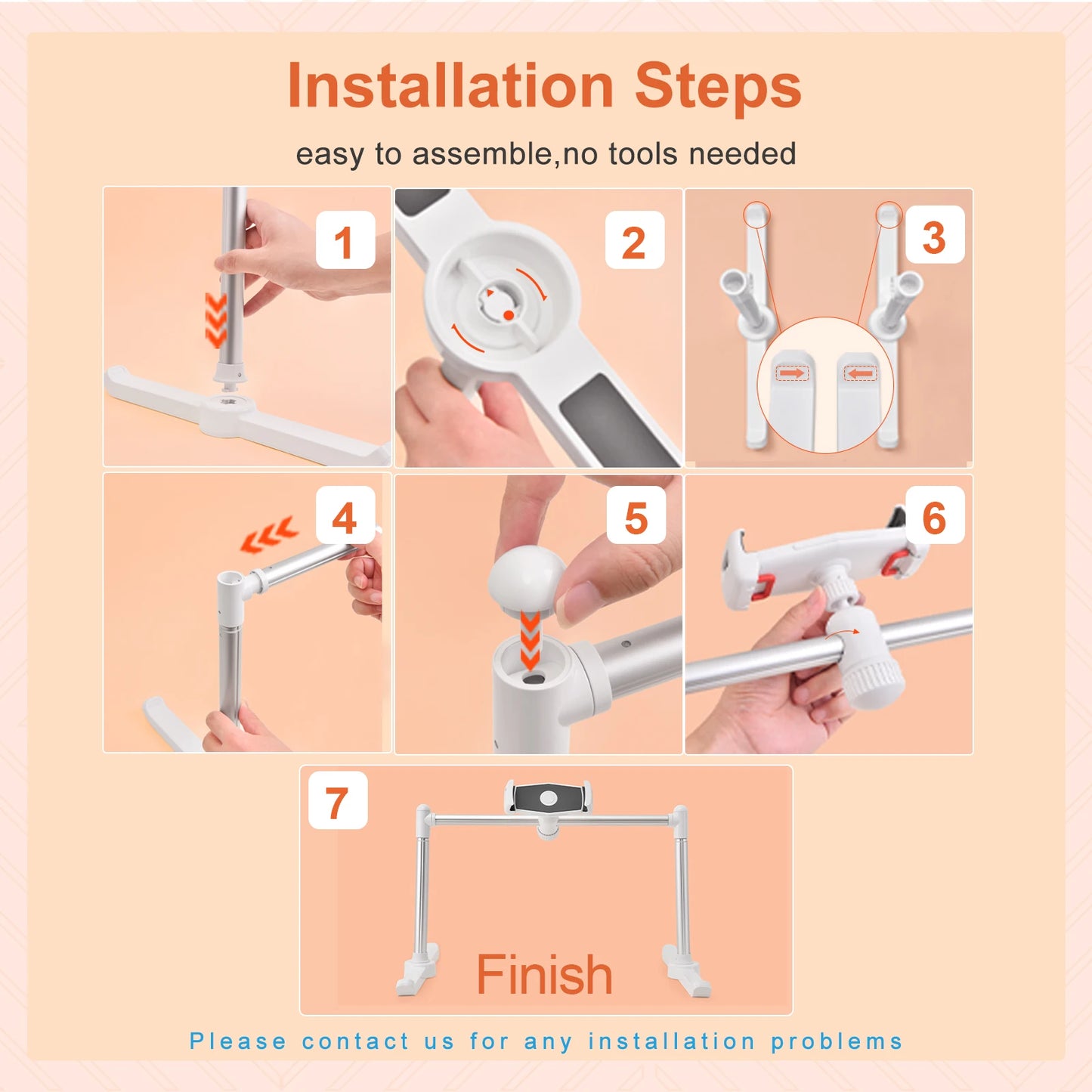 Installation Steps

easy to assemble,no tools needed

1

2

3

4

5

6

7

Finish

Please contact us for any installation problems